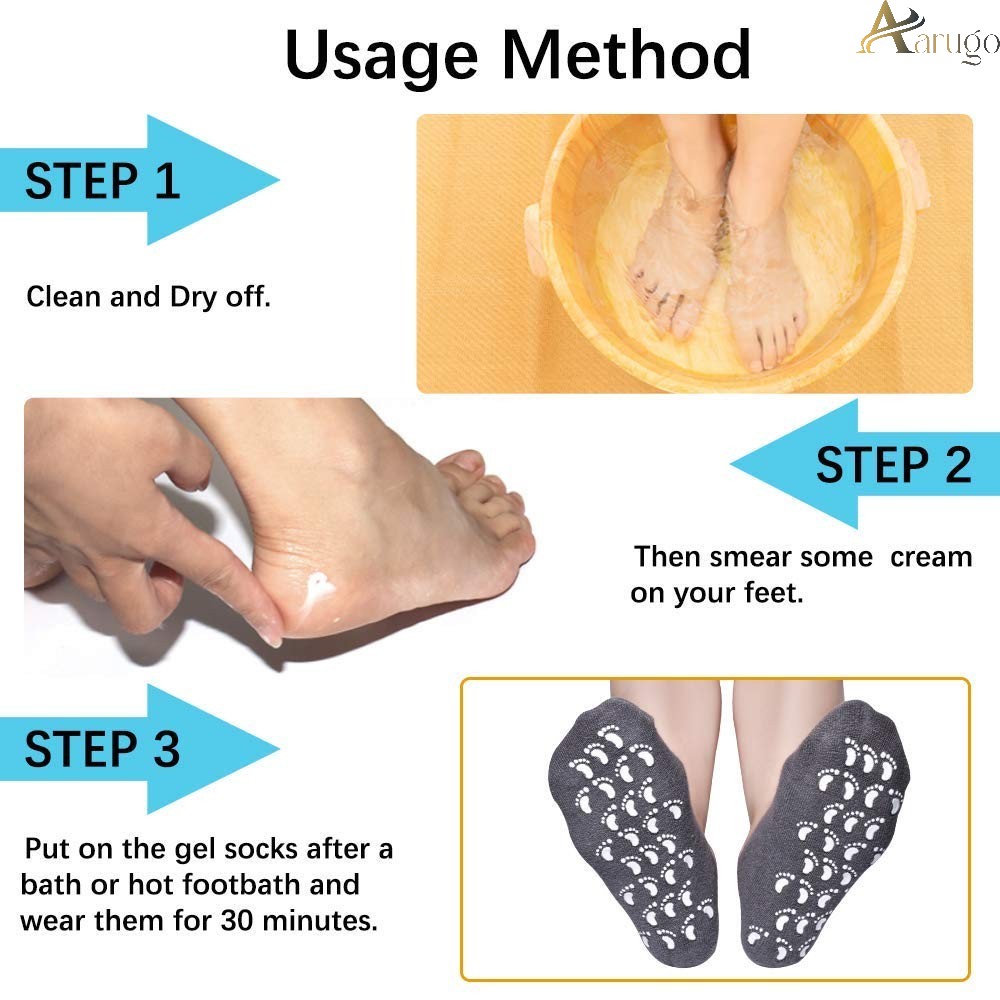 Usage Method

Aarugo

STEP 1

Clean and Dry off.

STEP 2

Then smear some cream on your feet.

STEP 3

Put on the gel socks after a bath or hot footbath and wear them for 30 minutes.